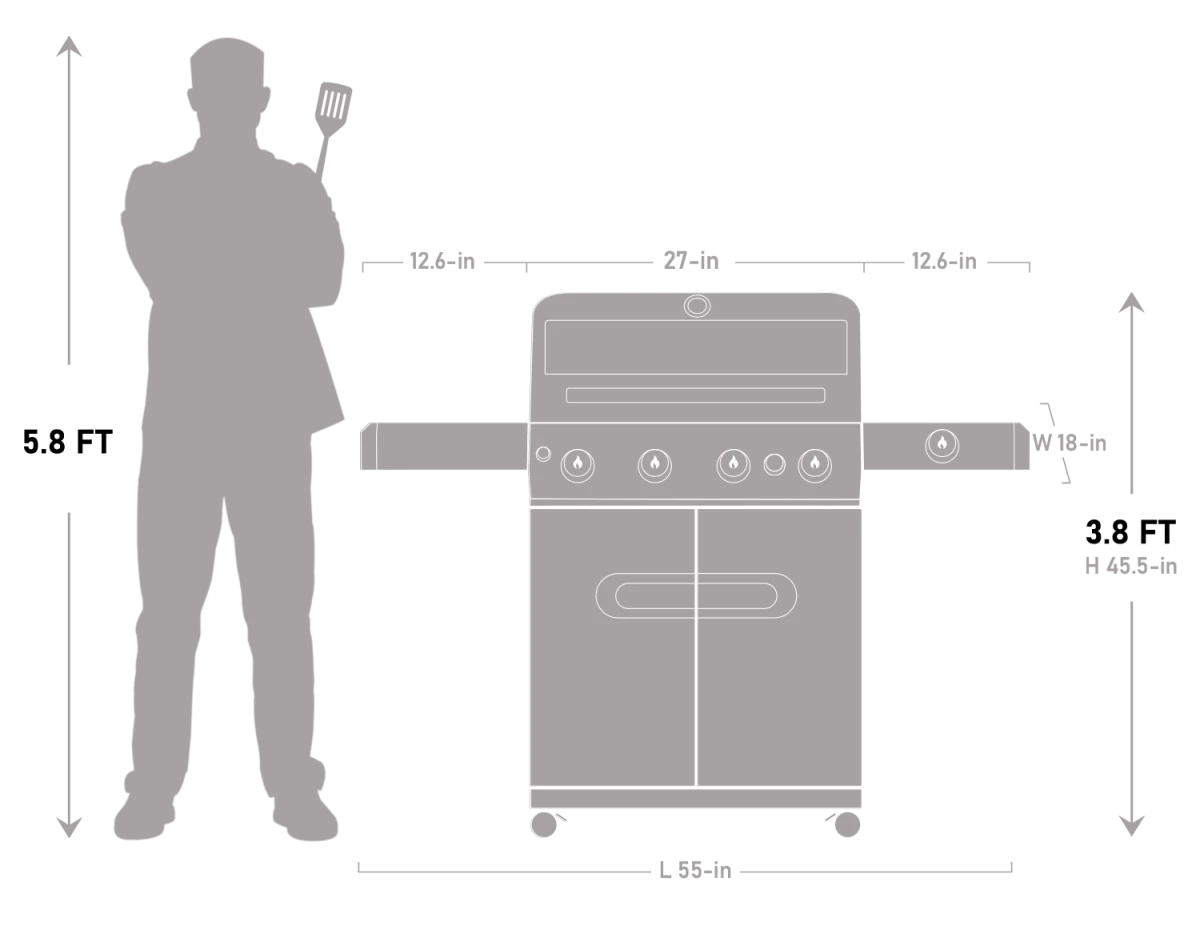 5.8 FT

12.6-in
27-in
12.6-in

W 18-in

3.8 FT
H 45.5-in

L 55-in